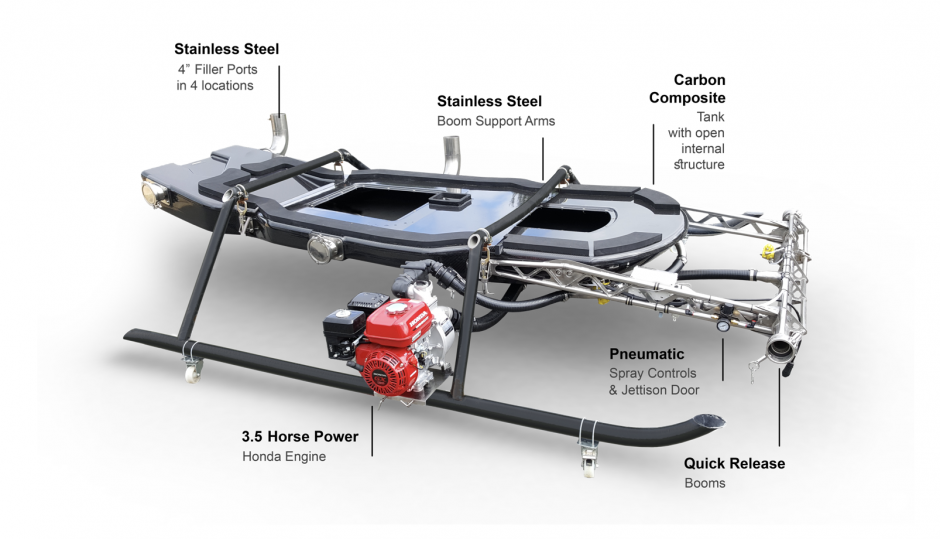 Stainless Steel
4” Filler Ports in 4 locations

Stainless Steel
Boom Support Arms

Carbon Composite
Tank with open internal structure

Pneumatic
Spray Controls & Jettison Door

3.5 Horse Power
Honda Engine

Quick Release
Booms